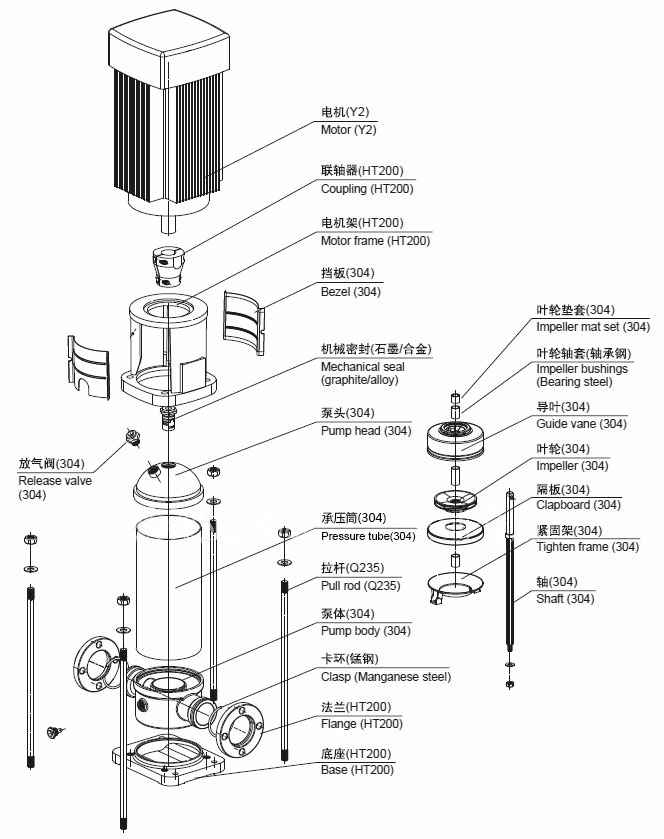 电机(Y2)
Motor (Y2)

联轴器(HT200)
Coupling (HT200)

电机架(HT200)
Motor frame (HT200)

挡板(304)
Bezel (304)

机械密封(石墨/合金)
Mechanical seal (graphite/alloy)

泵头(304)
Pump head (304)

放气阀(304)
Release valve (304)

承压筒(304)
Pressure tube(304)

拉杆(Q235)
Pull rod (Q235)

泵体(304)
Pump body (304)

卡环(锰钢)
Clasp (Manganese steel)

法兰(HT200)
Flange (HT200)

底座(HT200)
Base (HT200)

叶轮垫套(304)
Impeller mat set (304)

叶轮轴套(轴承钢)
Impeller bushings (Bearing steel)

导叶(304)
Guide vane (304)

叶轮(304)
Impeller (304)

隔板(304)
Clapboard (304)

紧固架(304)
Tighten frame (304)

轴(304)
Shaft (304)